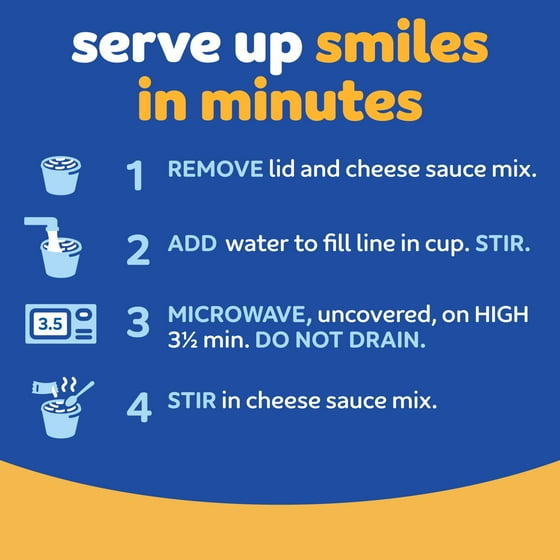 serve up smiles in minutes

1 REMOVE lid and cheese sauce mix.

2 ADD water to fill line in cup. STIR.

3.5

3 MICROWAVE, uncovered, on HIGH 3½ min. DO NOT DRAIN.

4 STIR in cheese sauce mix.