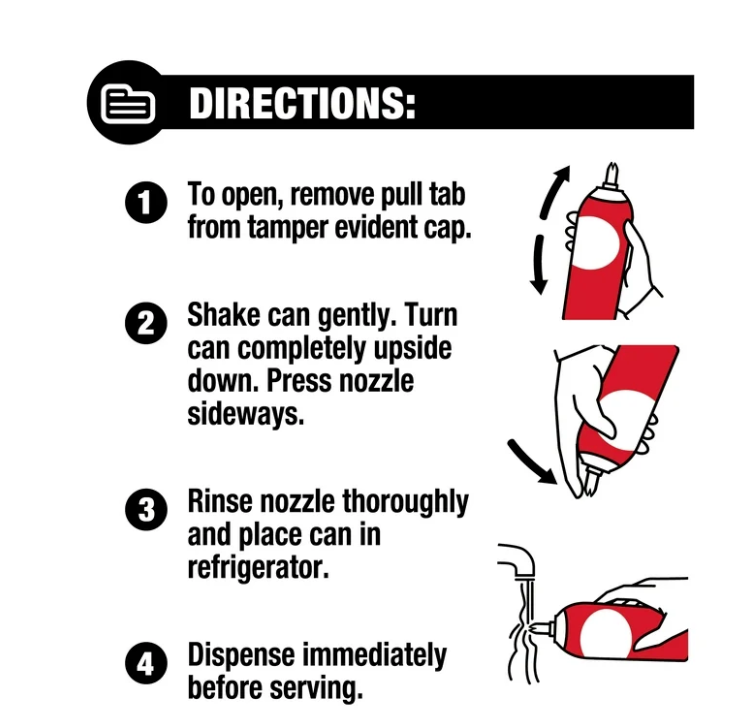 DIRECTIONS:

1 To open, remove pull tab from tamper evident cap.

2 Shake can gently. Turn can completely upside down. Press nozzle sideways.

3 Rinse nozzle thoroughly and place can in refrigerator.

4 Dispense immediately before serving.