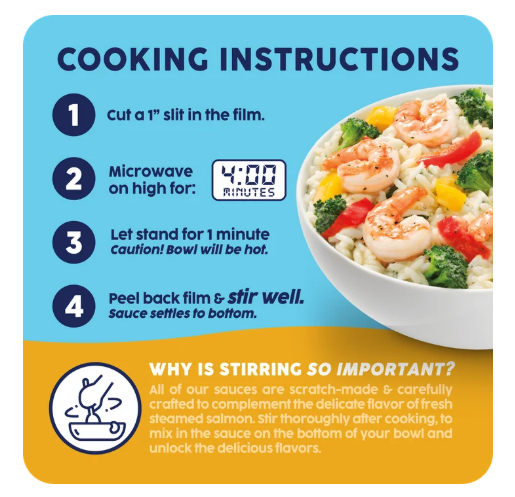 COOKING INSTRUCTIONS

1 Cut a 1" slit in the film.

2 Microwave on high for: 4:00 MINUTES

3 Let stand for 1 minute
Caution! Bowl will be hot.

4 Peel back film & stir well.
Sauce settles to bottom.

WHY IS STIRRING SO IMPORTANT?
All of our sauces are scratch-made & carefully crafted to complement the delicate flavor of fresh steamed salmon. Stir thoroughly after cooking, to mix in the sauce on the bottom of your bowl and unlock the delicious flavors.