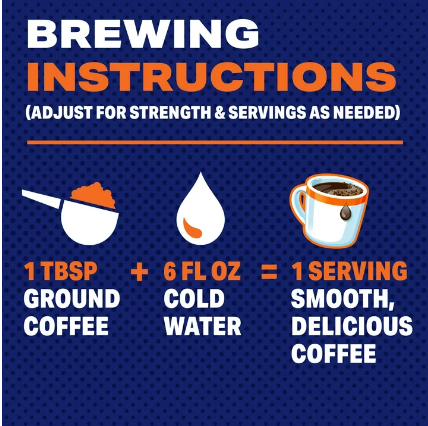 BREWING
INSTRUCTIONS
(ADJUST FOR STRENGTH & SERVINGS AS NEEDED)

1 TBSP GROUND COFFEE + 6 FL OZ COLD WATER = 1 SERVING SMOOTH, DELICIOUS COFFEE