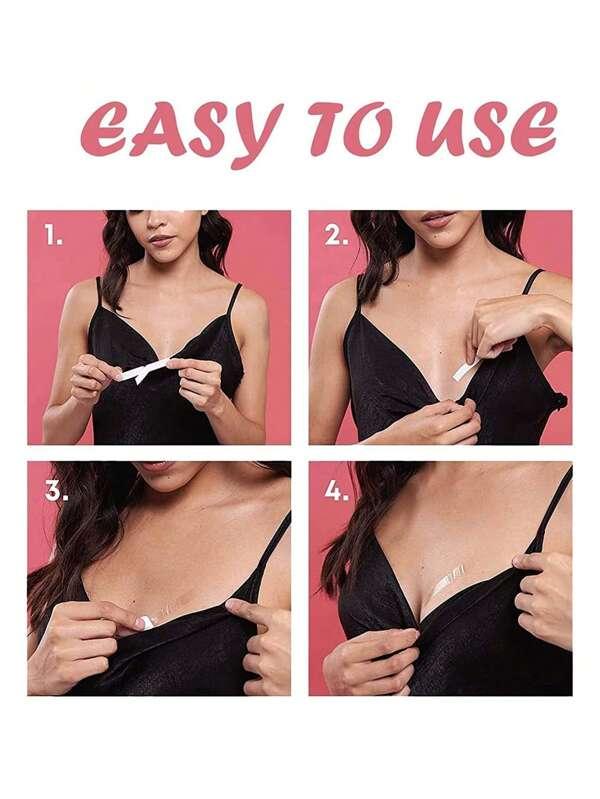 EASY TO USE

1.

2.

3.

4.