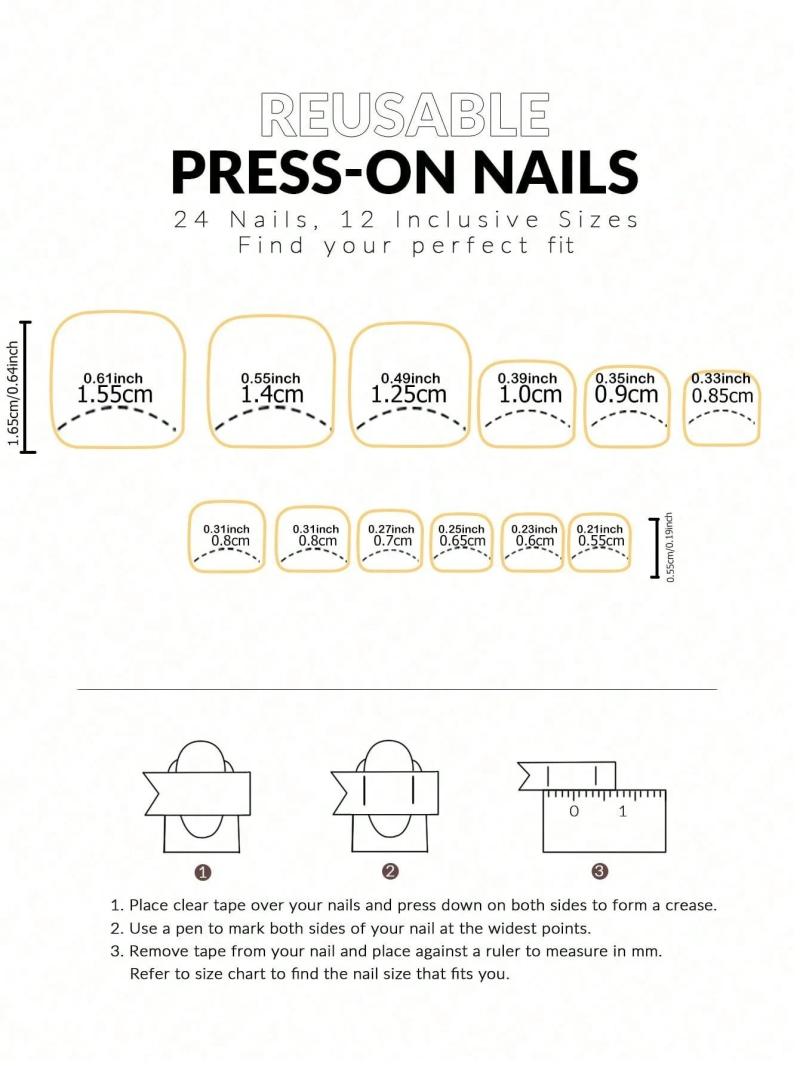 REUSABLE
PRESS-ON NAILS
24 Nails, 12 Inclusive Sizes
Find your perfect fit

1.65cm/0.64inch

0.61inch
1.55cm

0.55inch
1.4cm

0.49inch
1.25cm

0.39inch
1.0cm

0.35inch
0.9cm

0.33inch
0.85cm

0.31inch
0.8cm

0.31inch
0.8cm

0.27inch
0.7cm

0.25inch
0.65cm

0.23inch
0.6cm

0.21inch
0.55cm

0.55cm/0.19inch

0 1

1

2

3

1. Place clear tape over your nails and press down on both sides to form a crease.
2. Use a pen to mark both sides of your nail at the widest points.
3. Remove tape from your nail and place against a ruler to measure in mm. Refer to size chart to find the nail size that fits you.