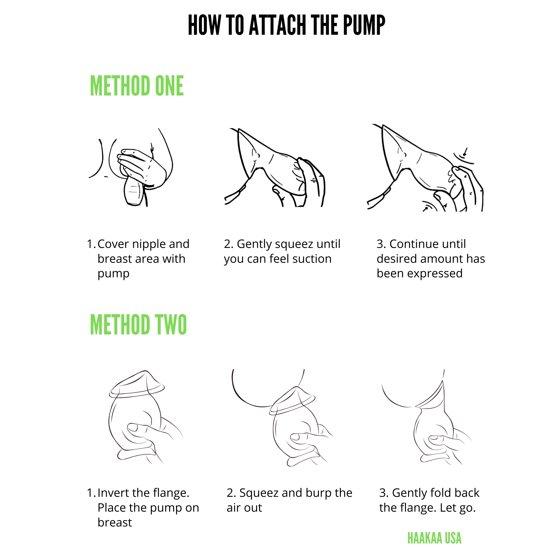 HOW TO ATTACH THE PUMP

METHOD ONE

1. Cover nipple and breast area with pump

2. Gently squeez until you can feel suction

3. Continue until desired amount has been expressed

METHOD TWO

1. Invert the flange. Place the pump on breast

2. Squeez and burp the air out

3. Gently fold back the flange. Let go.

HAAKAA USA