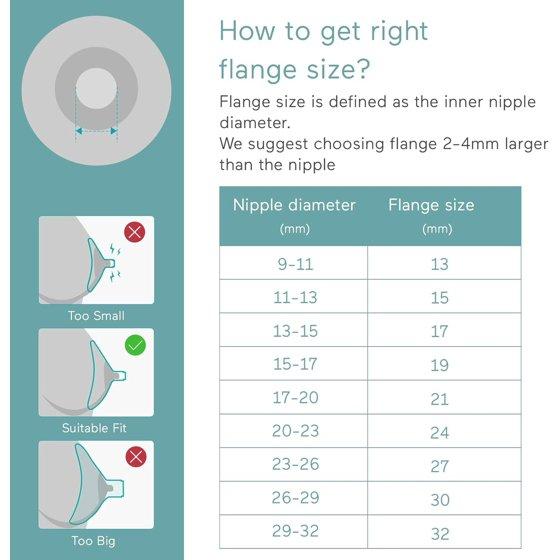 Too Small

Suitable Fit

Too Big

How to get right flange size?

Flange size is defined as the inner nipple diameter.
We suggest choosing flange 2-4mm larger than the nipple

| Nipple diameter (mm) | Flange size (mm) |
|---|---|
| 9-11 | 13 |
| 11-13 | 15 |
| 13-15 | 17 |
| 15-17 | 19 |
| 17-20 | 21 |
| 20-23 | 24 |
| 23-26 | 27 |
| 26-29 | 30 |
| 29-32 | 32 |