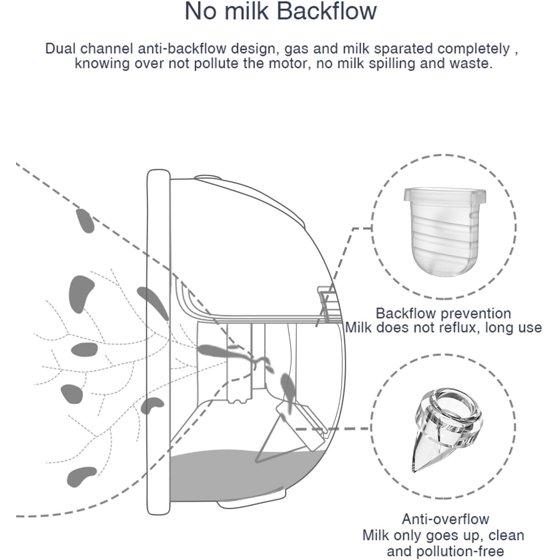 No milk Backflow

Dual channel anti-backflow design, gas and milk sparated completely , knowing over not pollute the motor, no milk spilling and waste.

Backflow prevention
Milk does not reflux, long use

Anti-overflow
Milk only goes up, clean and pollution-free