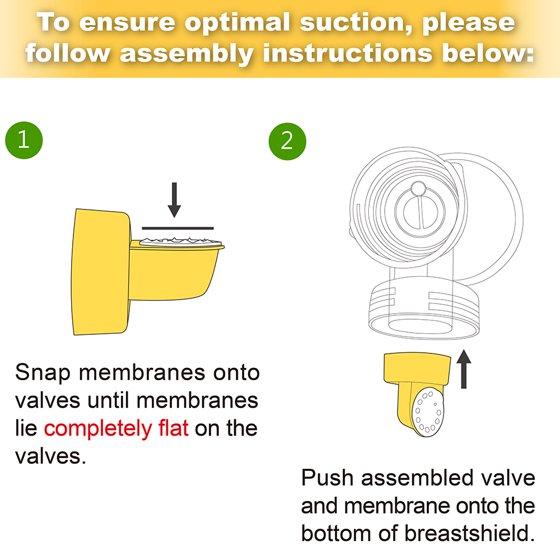 To ensure optimal suction, please follow assembly instructions below:

1

Snap membranes onto valves until membranes lie completely flat on the valves.

2

Push assembled valve and membrane onto the bottom of breastshield.