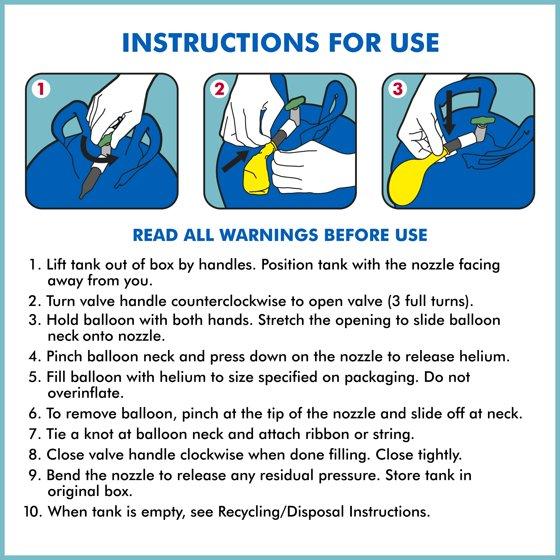 INSTRUCTIONS FOR USE

1

2

3

READ ALL WARNINGS BEFORE USE

1. Lift tank out of box by handles. Position tank with the nozzle facing away from you.
2. Turn valve handle counterclockwise to open valve (3 full turns).
3. Hold balloon with both hands. Stretch the opening to slide balloon neck onto nozzle.
4. Pinch balloon neck and press down on the nozzle to release helium.
5. Fill balloon with helium to size specified on packaging. Do not overinflate.
6. To remove balloon, pinch at the tip of the nozzle and slide off at neck.
7. Tie a knot at balloon neck and attach ribbon or string.
8. Close valve handle clockwise when done filling. Close tightly.
9. Bend the nozzle to release any residual pressure. Store tank in original box.
10. When tank is empty, see Recycling/Disposal Instructions.