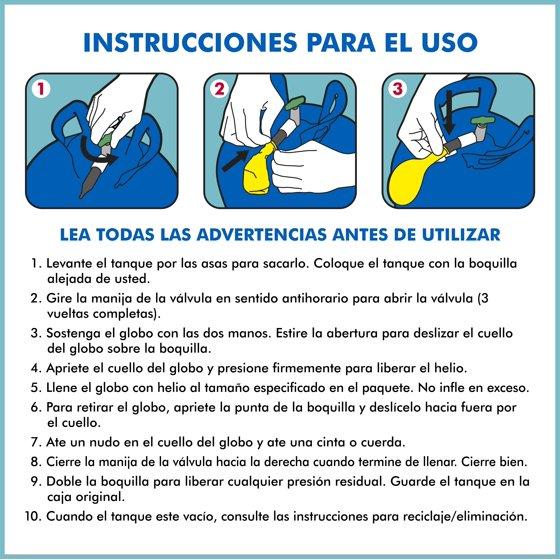 INSTRUCCIONES PARA EL USO

1

2

3

LEA TODAS LAS ADVERTENCIAS ANTES DE UTILIZAR

1. Levante el tanque por las asas para sacarlo. Coloque el tanque con la boquilla alejada de usted.
2. Gire la manija de la válvula en sentido antihorario para abrir la válvula (3 vueltas completas).
3. Sostenga el globo con las dos manos. Estire la abertura para deslizar el cuello del globo sobre la boquilla.
4. Apriete el cuello del globo y presione firmemente para liberar el helio.
5. Llene el globo con helio al tamaño especificado en el paquete. No infle en exceso.
6. Para retirar el globo, apriete la punta de la boquilla y deslícelo hacia fuera por el cuello.
7. Ate un nudo en el cuello del globo y ate una cinta o cuerda.
8. Cierre la manija de la válvula hacia la derecha cuando termine de llenar. Cierre bien.
9. Doble la boquilla para liberar cualquier presión residual. Guarde el tanque en la caja original.
10. Cuando el tanque este vacío, consulte las instrucciones para reciclaje/eliminación.