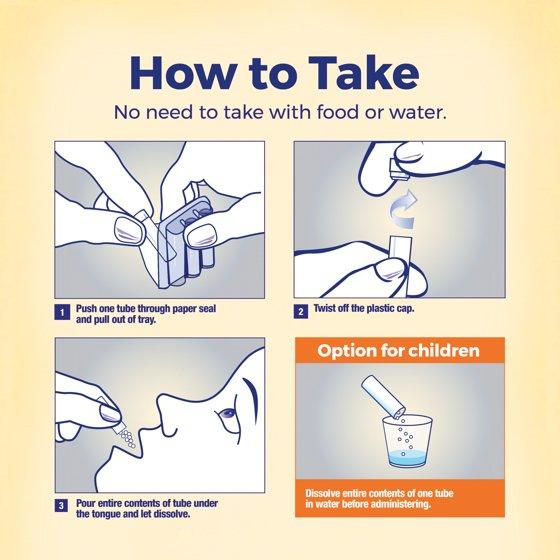 How to Take

No need to take with food or water.

1 Push one tube through paper seal and pull out of tray.

2 Twist off the plastic cap.

3 Pour entire contents of tube under the tongue and let dissolve.

Option for children

Dissolve entire contents of one tube in water before administering.