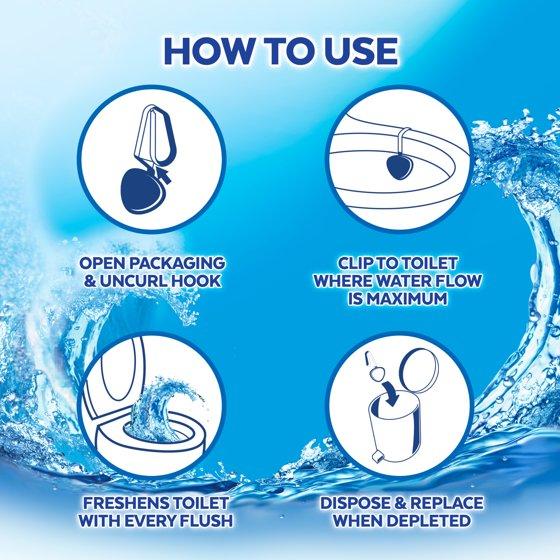 HOW TO USE

OPEN PACKAGING & UNCURL HOOK

CLIP TO TOILET WHERE WATER FLOW IS MAXIMUM

FRESHENS TOILET WITH EVERY FLUSH

DISPOSE & REPLACE WHEN DEPLETED