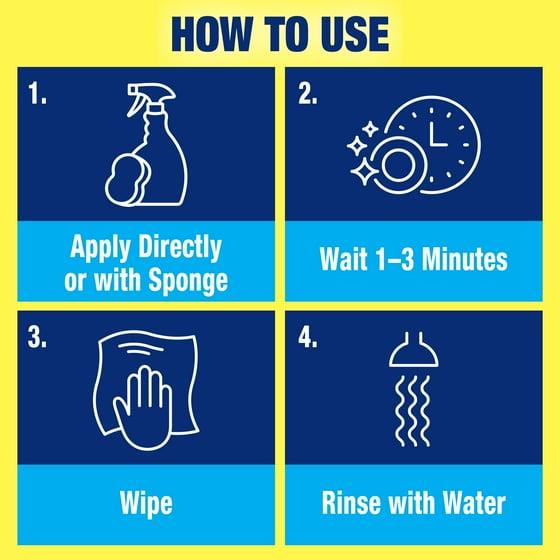 HOW TO USE

1.

Apply Directly or with Sponge

2.

Wait 1–3 Minutes

3.

Wipe

4.

Rinse with Water