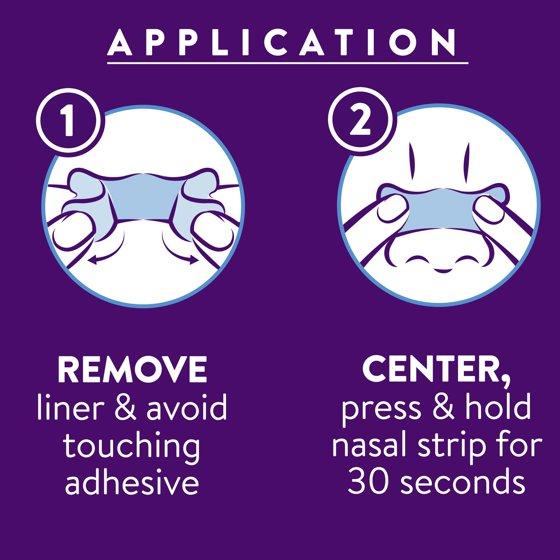 APPLICATION

1

REMOVE liner & avoid touching adhesive

2

CENTER, press & hold nasal strip for 30 seconds