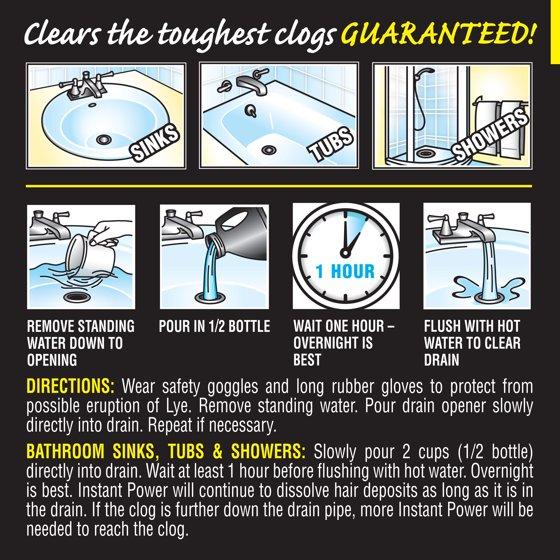 Clears the toughest clogs GUARANTEED!

SINKS

TUBS

SHOWERS

1 HOUR

REMOVE STANDING WATER DOWN TO OPENING

POUR IN 1/2 BOTTLE

WAIT ONE HOUR – OVERNIGHT IS BEST

FLUSH WITH HOT WATER TO CLEAR DRAIN

DIRECTIONS: Wear safety goggles and long rubber gloves to protect from possible eruption of Lye. Remove standing water. Pour drain opener slowly directly into drain. Repeat if necessary.

BATHROOM SINKS, TUBS & SHOWERS: Slowly pour 2 cups (1/2 bottle) directly into drain. Wait at least 1 hour before flushing with hot water. Overnight is best. Instant Power will continue to dissolve hair deposits as long as it is in the drain. If the clog is further down the drain pipe, more Instant Power will be needed to reach the clog.