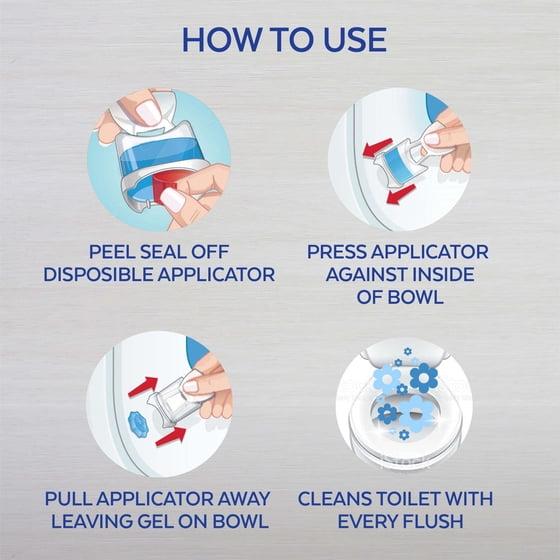 HOW TO USE

PEEL SEAL OFF DISPOSIBLE APPLICATOR

PRESS APPLICATOR AGAINST INSIDE OF BOWL

PULL APPLICATOR AWAY LEAVING GEL ON BOWL

CLEANS TOILET WITH EVERY FLUSH