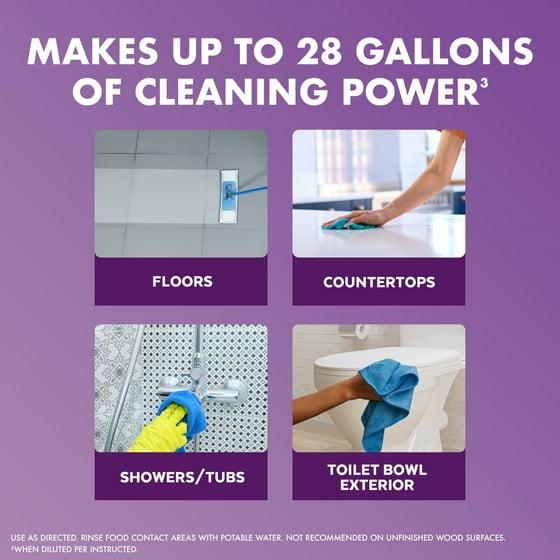 MAKES UP TO 28 GALLONS OF CLEANING POWER$^3$

FLOORS

COUNTERTOPS

SHOWERS/TUBS

TOILET BOWL EXTERIOR

USE AS DIRECTED. RINSE FOOD CONTACT AREAS WITH POTABLE WATER. NOT RECOMMENDED ON UNFINISHED WOOD SURFACES.
$^3$WHEN DILUTED PER INSTRUCTED.