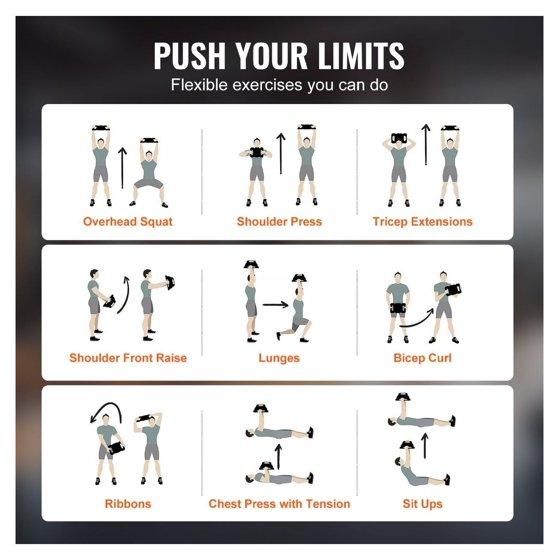 PUSH YOUR LIMITS
Flexible exercises you can do

Overhead Squat
Shoulder Press
Tricep Extensions

Shoulder Front Raise
Lunges
Bicep Curl

Ribbons
Chest Press with Tension
Sit Ups