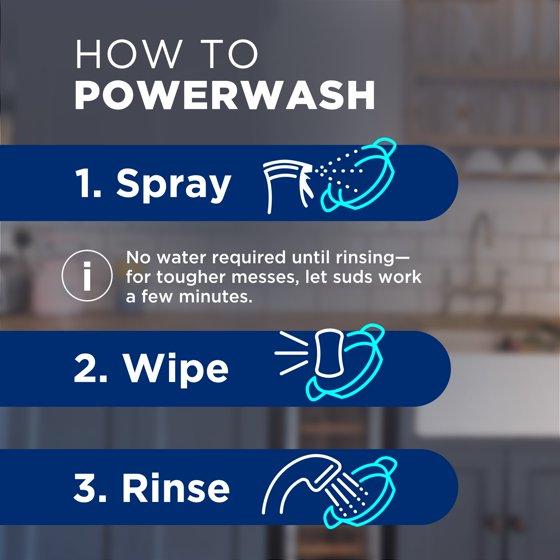 HOW TO
POWERWASH

1. Spray

i

No water required until rinsing—for tougher messes, let suds work a few minutes.

2. Wipe

3. Rinse