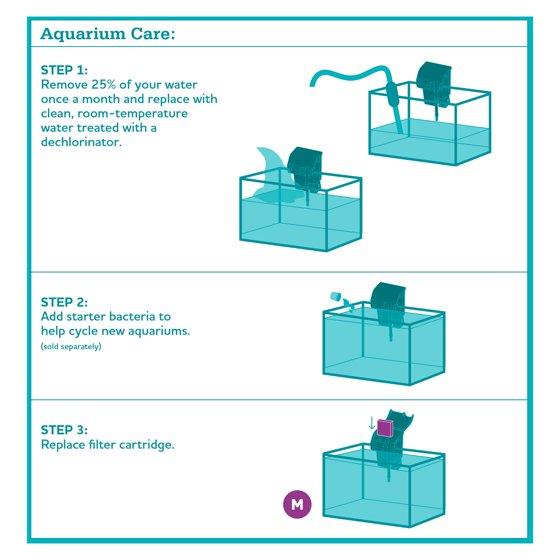 Aquarium Care:

STEP 1:
Remove 25% of your water once a month and replace with clean, room-temperature water treated with a dechlorinator.

STEP 2:
Add starter bacteria to help cycle new aquariums.
(sold separately)

STEP 3:
Replace filter cartridge.

M