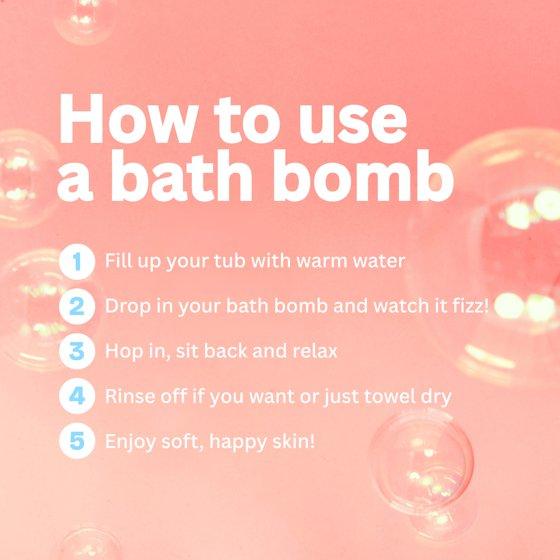 How to use a bath bomb

1 Fill up your tub with warm water

2 Drop in your bath bomb and watch it fizz!

3 Hop in, sit back and relax

4 Rinse off if you want or just towel dry

5 Enjoy soft, happy skin!