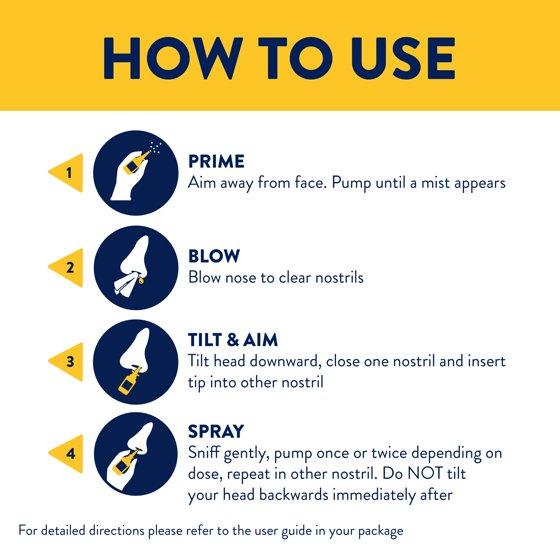 HOW TO USE

1

PRIME
Aim away from face. Pump until a mist appears

2

BLOW
Blow nose to clear nostrils

3

TILT & AIM
Tilt head downward, close one nostril and insert tip into other nostril

4

SPRAY
Sniff gently, pump once or twice depending on dose, repeat in other nostril. Do NOT tilt your head backwards immediately after

For detailed directions please refer to the user guide in your package