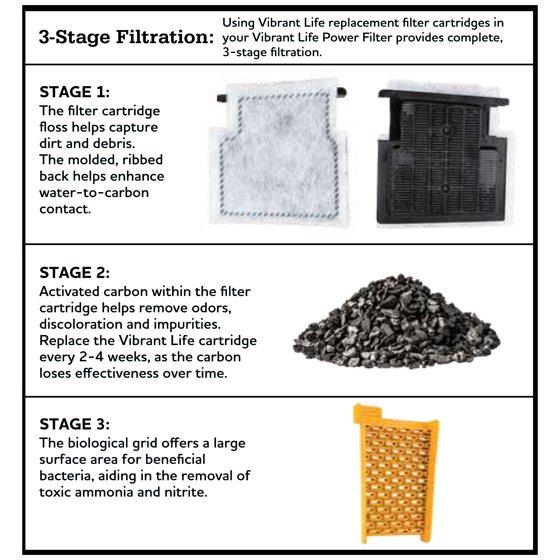 3-Stage Filtration: Using Vibrant Life replacement filter cartridges in your Vibrant Life Power Filter provides complete, 3-stage filtration.

STAGE 1:
The filter cartridge floss helps capture dirt and debris. The molded, ribbed back helps enhance water-to-carbon contact.

STAGE 2:
Activated carbon within the filter cartridge helps remove odors, discoloration and impurities. Replace the Vibrant Life cartridge every 2-4 weeks, as the carbon loses effectiveness over time.

STAGE 3:
The biological grid offers a large surface area for beneficial bacteria, aiding in the removal of toxic ammonia and nitrite.