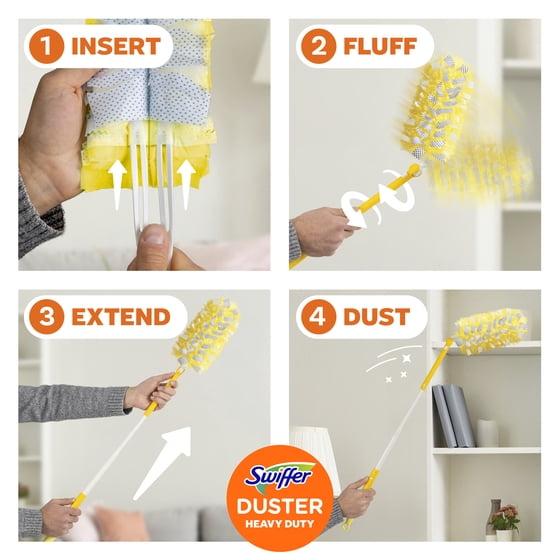 1 INSERT

2 FLUFF

3 EXTEND

4 DUST

Swiffer
DUSTER
HEAVY DUTY