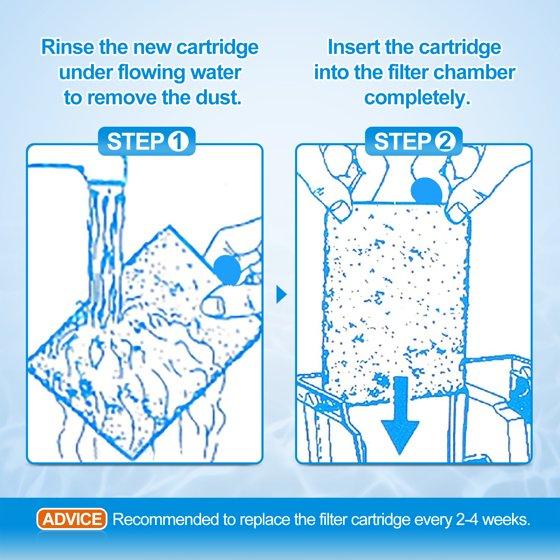 Rinse the new cartridge under flowing water to remove the dust.

STEP 1

Insert the cartridge into the filter chamber completely.

STEP 2

ADVICE Recommended to replace the filter cartridge every 2-4 weeks.