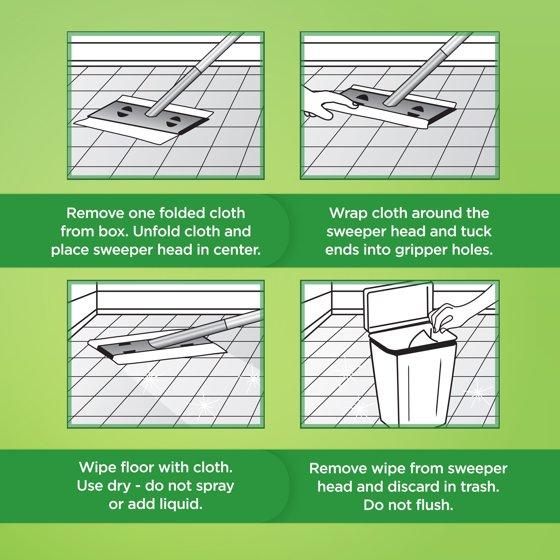 Remove one folded cloth from box. Unfold cloth and place sweeper head in center.

Wrap cloth around the sweeper head and tuck ends into gripper holes.

Wipe floor with cloth. Use dry - do not spray or add liquid.

Remove wipe from sweeper head and discard in trash. Do not flush.