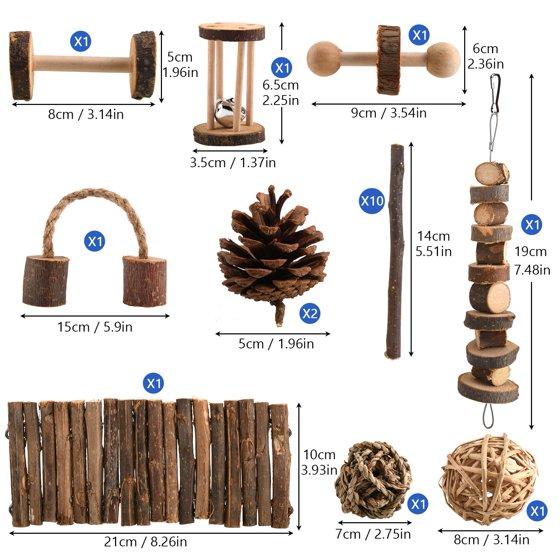 X1
5cm
1.96in
8cm / 3.14in

X1
6.5cm
2.25in
3.5cm / 1.37in

X1
6cm
2.36in
9cm / 3.54in

X1
15cm / 5.9in

X2
5cm / 1.96in

X10
14cm
5.51in

X1
19cm
7.48in

X1
10cm
3.93in
21cm / 8.26in

X1
7cm / 2.75in

X1
8cm / 3.14in