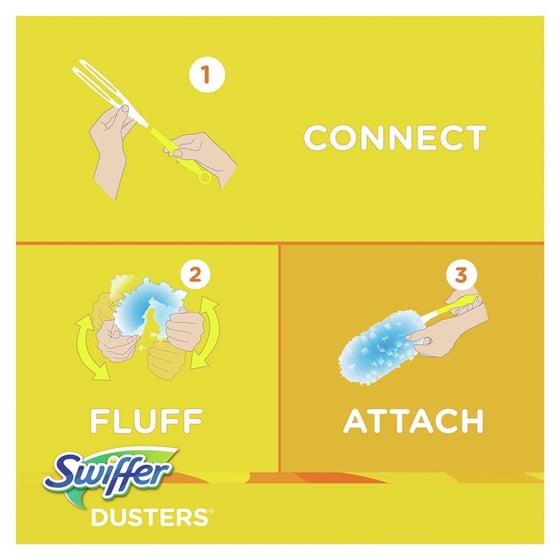 1

CONNECT

2

FLUFF

3

ATTACH

Swiffer
DUSTERS®