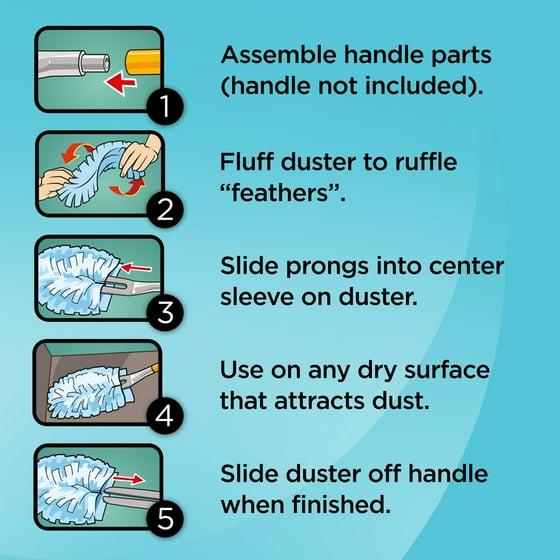 1

Assemble handle parts (handle not included).

2

Fluff duster to ruffle “feathers”.

3

Slide prongs into center sleeve on duster.

4

Use on any dry surface that attracts dust.

5

Slide duster off handle when finished.