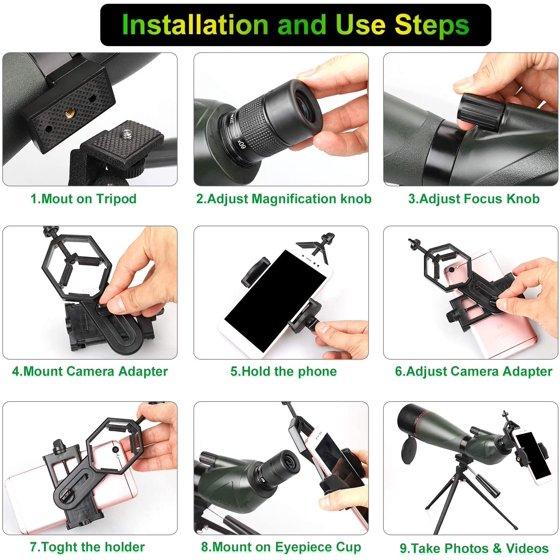 Installation and Use Steps

1.Mout on Tripod

2.Adjust Magnification knob

3.Adjust Focus Knob

4.Mount Camera Adapter

5.Hold the phone

6.Adjust Camera Adapter

7.Toght the holder

8.Mount on Eyepiece Cup

9.Take Photos & Videos