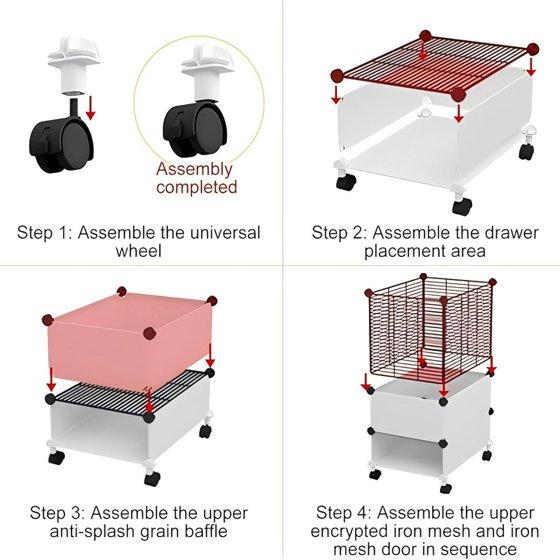 Assembly completed

Step 1: Assemble the universal wheel

Step 2: Assemble the drawer placement area

Step 3: Assemble the upper anti-splash grain baffle

Step 4: Assemble the upper encrypted iron mesh and iron mesh door in sequence