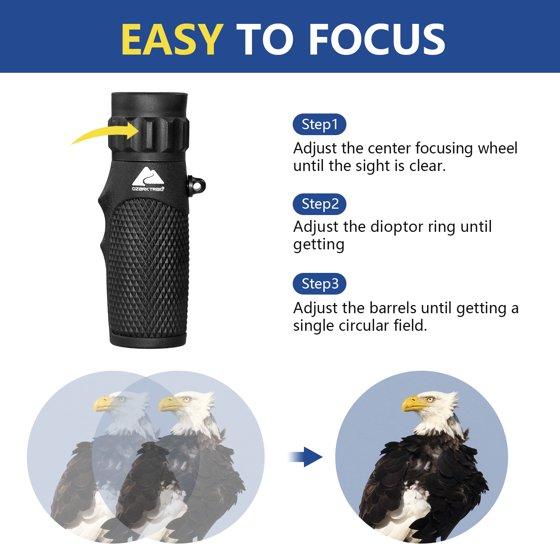 EASY TO FOCUS

OZARK TRAIL

Step1
Adjust the center focusing wheel until the sight is clear.

Step2
Adjust the dioptor ring until getting

Step3
Adjust the barrels until getting a single circular field.