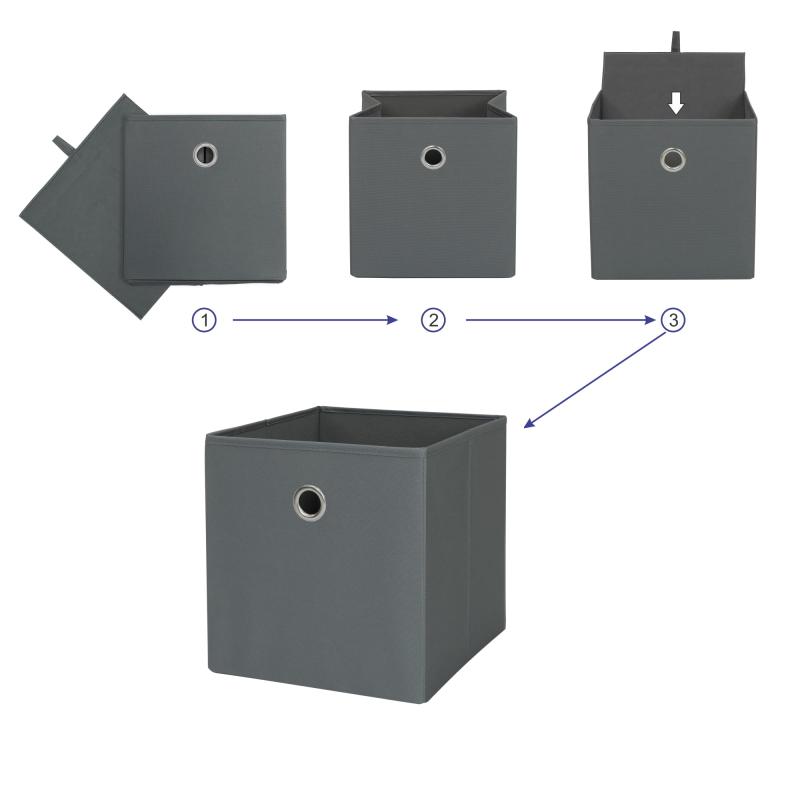 1
2
3