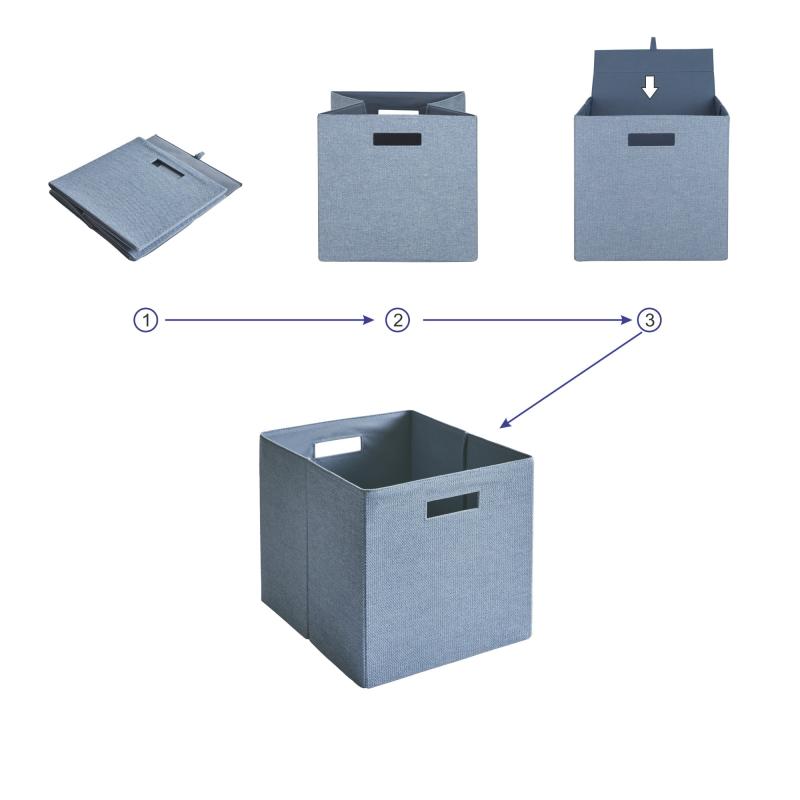 ①
②
③