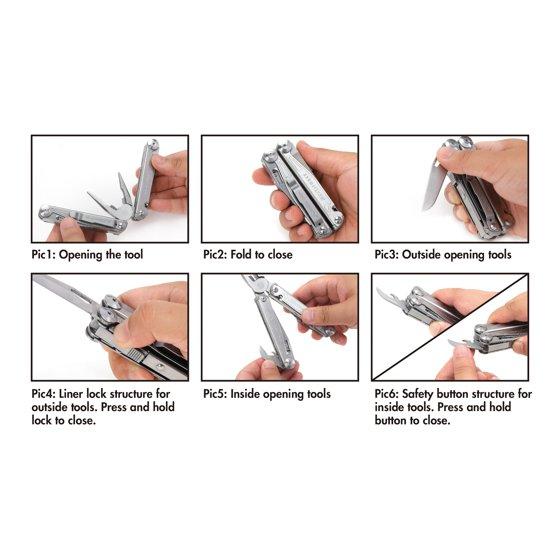 Pic1: Opening the tool

Pic2: Fold to close

Pic3: Outside opening tools

Pic4: Liner lock structure for outside tools. Press and hold lock to close.

Pic5: Inside opening tools

Pic6: Safety button structure for inside tools. Press and hold button to close.