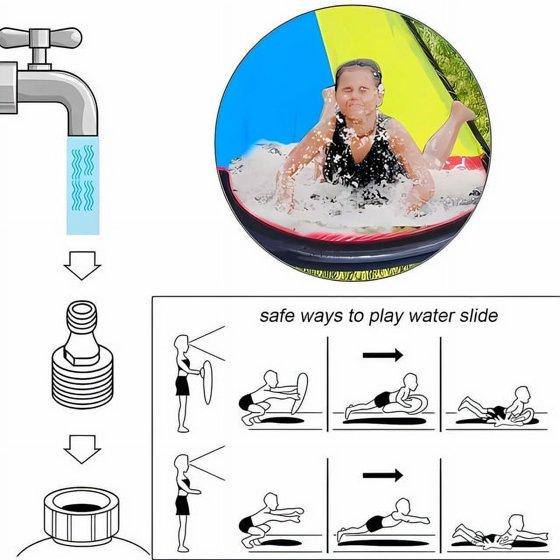 safe ways to play water slide