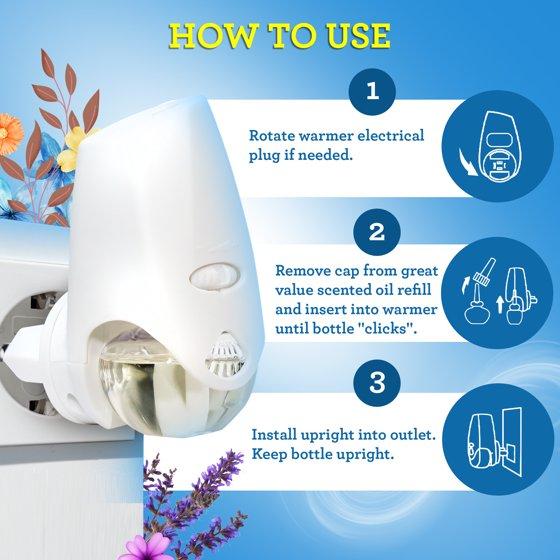 HOW TO USE

1

Rotate warmer electrical plug if needed.

2

Remove cap from great value scented oil refill and insert into warmer until bottle "clicks".

3

Install upright into outlet. Keep bottle upright.