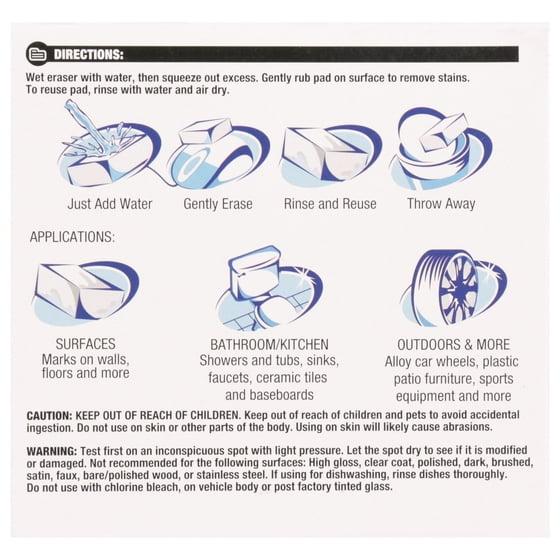 DIRECTIONS:

Wet eraser with water, then squeeze out excess. Gently rub pad on surface to remove stains. To reuse pad, rinse with water and air dry.

Just Add Water

Gently Erase

Rinse and Reuse

Throw Away

APPLICATIONS:

SURFACES
Marks on walls, floors and more

BATHROOM/KITCHEN
Showers and tubs, sinks, faucets, ceramic tiles and baseboards

OUTDOORS & MORE
Alloy car wheels, plastic patio furniture, sports equipment and more

CAUTION: KEEP OUT OF REACH OF CHILDREN. Keep out of reach of children and pets to avoid accidental ingestion. Do not use on skin or other parts of the body. Using on skin will likely cause abrasions.

WARNING: Test first on an inconspicuous spot with light pressure. Let the spot dry to see if it is modified or damaged. Not recommended for the following surfaces: High gloss, clear coat, polished, dark, brushed, satin, faux, bare/polished wood, or stainless steel. If using for dishwashing, rinse dishes thoroughly. Do not use with chlorine bleach, on vehicle body or post factory tinted glass.