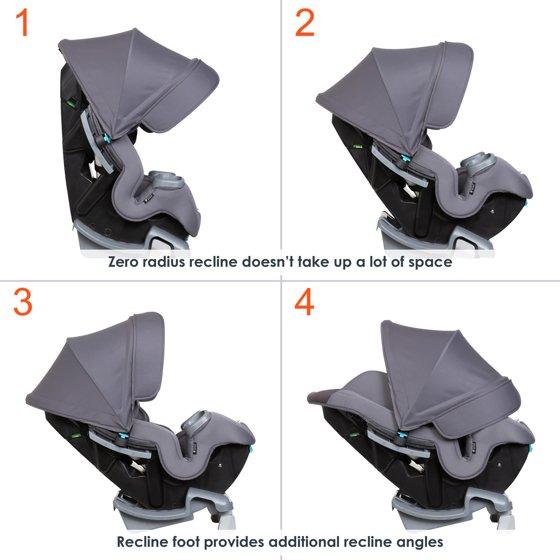 1

2

Zero radius recline doesn't take up a lot of space

3

4

Recline foot provides additional recline angles