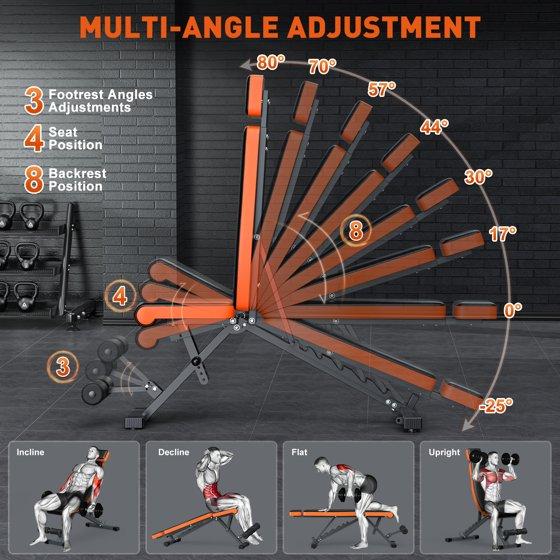 MULTI-ANGLE ADJUSTMENT

3 Footrest Angles Adjustments

4 Seat Position

8 Backrest Position

80°
70°
57°
44°
30°
17°
0°
-25°

8

4

3

Incline

Decline

Flat

Upright