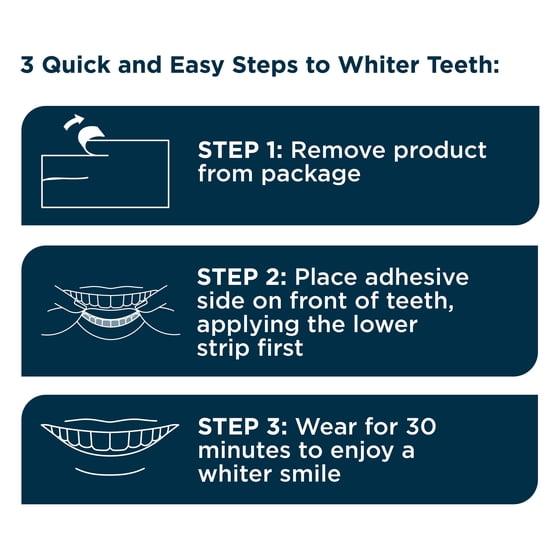 3 Quick and Easy Steps to Whiter Teeth:

STEP 1: Remove product from package

STEP 2: Place adhesive side on front of teeth, applying the lower strip first

STEP 3: Wear for 30 minutes to enjoy a whiter smile