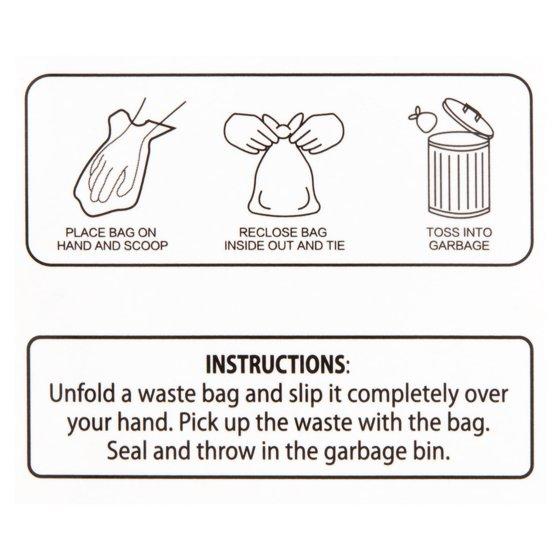 PLACE BAG ON HAND AND SCOOP

RECLOSE BAG INSIDE OUT AND TIE

TOSS INTO GARBAGE

INSTRUCTIONS:
Unfold a waste bag and slip it completely over your hand. Pick up the waste with the bag. Seal and throw in the garbage bin.