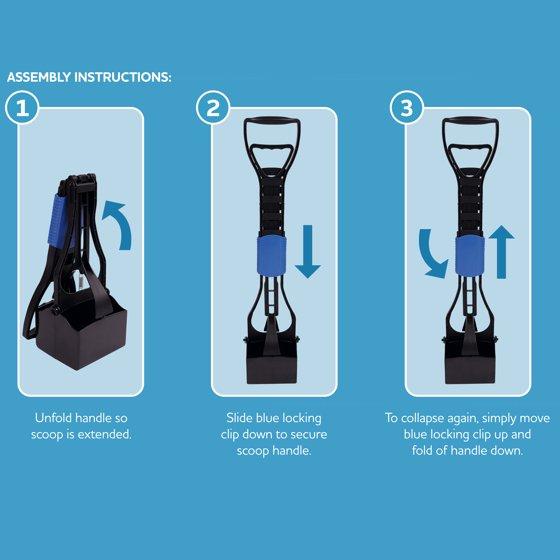 ASSEMBLY INSTRUCTIONS:

1

Unfold handle so scoop is extended.

2

Slide blue locking clip down to secure scoop handle.

3

To collapse again, simply move blue locking clip up and fold of handle down.