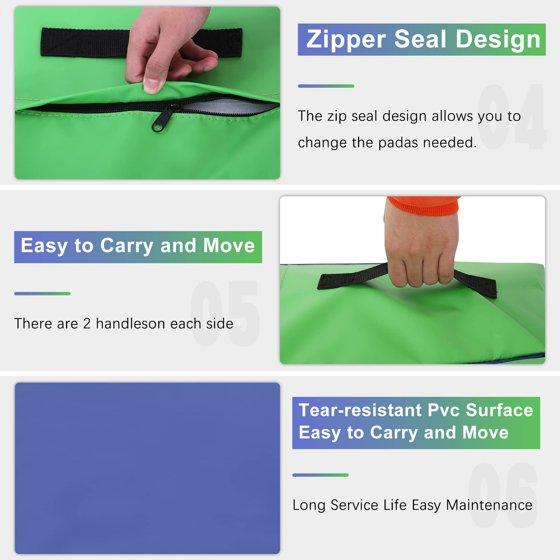 Zipper Seal Design

04

The zip seal design allows you to change the padas needed.

Easy to Carry and Move

05

There are 2 handleson each side

Tear-resistant Pvc Surface
Easy to Carry and Move

06

Long Service Life Easy Maintenance