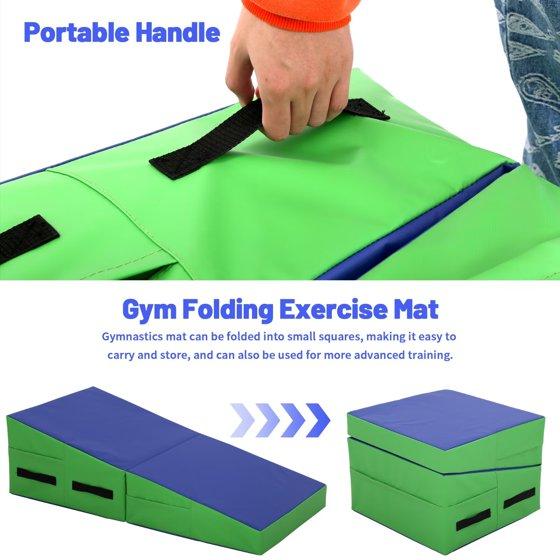 Portable Handle

Gym Folding Exercise Mat

Gymnastics mat can be folded into small squares, making it easy to carry and store, and can also be used for more advanced training.