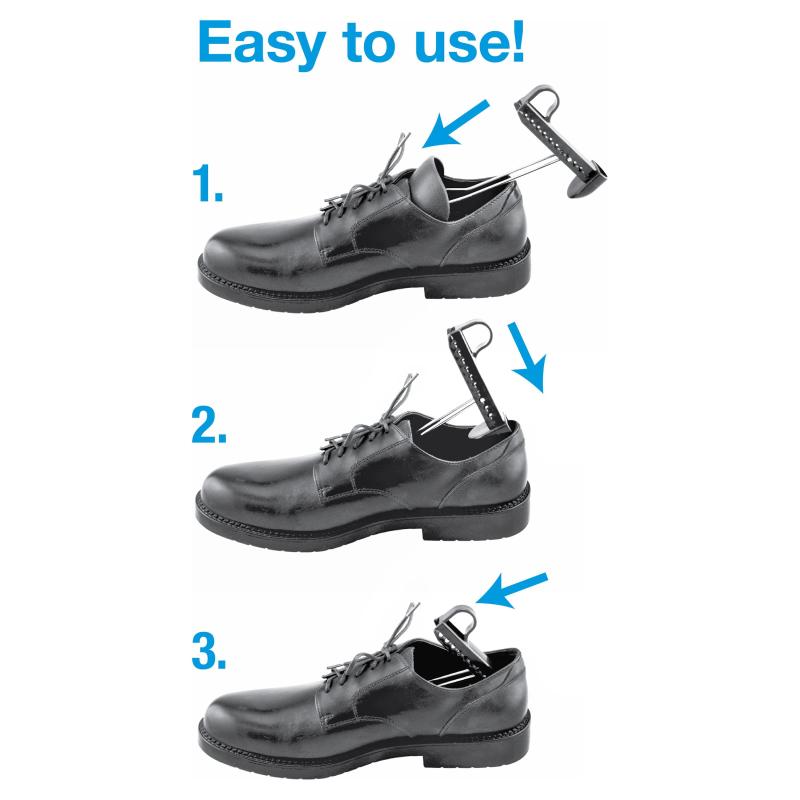 Easy to use!

1.

2.

3.