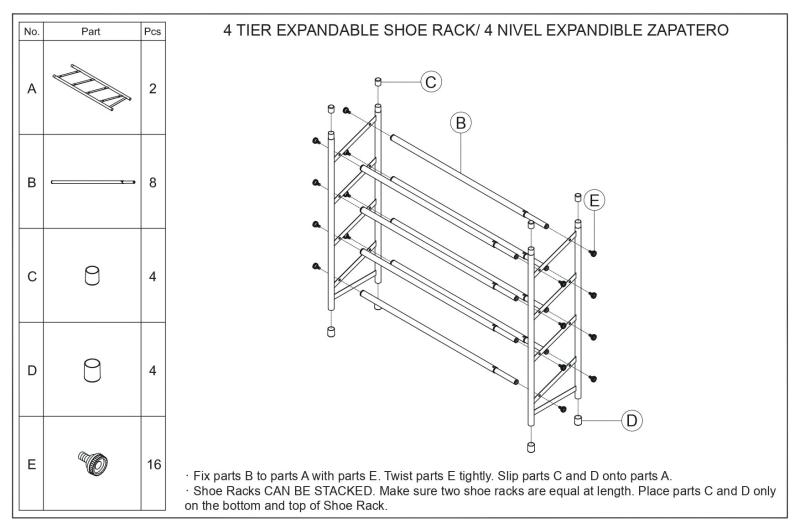 | No. | Part | Pcs |
|---|---|---|
| A | | 2 |
| B | | 8 |
| C | | 4 |
| D | | 4 |
| E | | 16 |

4 TIER EXPANDABLE SHOE RACK/ 4 NIVEL EXPANDIBLE ZAPATERO

C
B
E
D

· Fix parts B to parts A with parts E. Twist parts E tightly. Slip parts C and D onto parts A.
· Shoe Racks CAN BE STACKED. Make sure two shoe racks are equal at length. Place parts C and D only on the bottom and top of Shoe Rack.