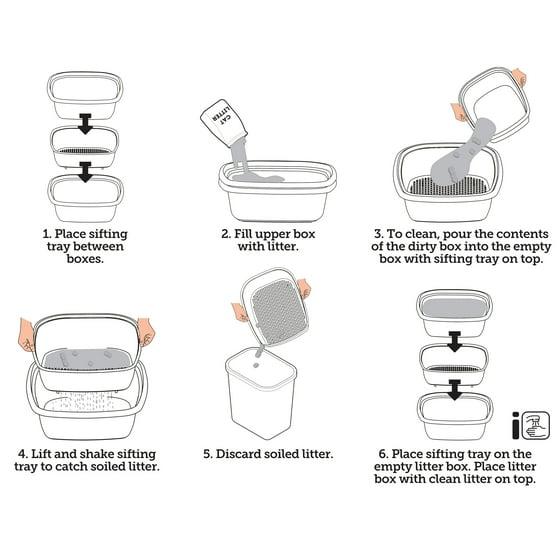 CAT LITTER

1. Place sifting tray between boxes.

2. Fill upper box with litter.

3. To clean, pour the contents of the dirty box into the empty box with sifting tray on top.

4. Lift and shake sifting tray to catch soiled litter.

5. Discard soiled litter.

6. Place sifting tray on the empty litter box. Place litter box with clean litter on top.

i